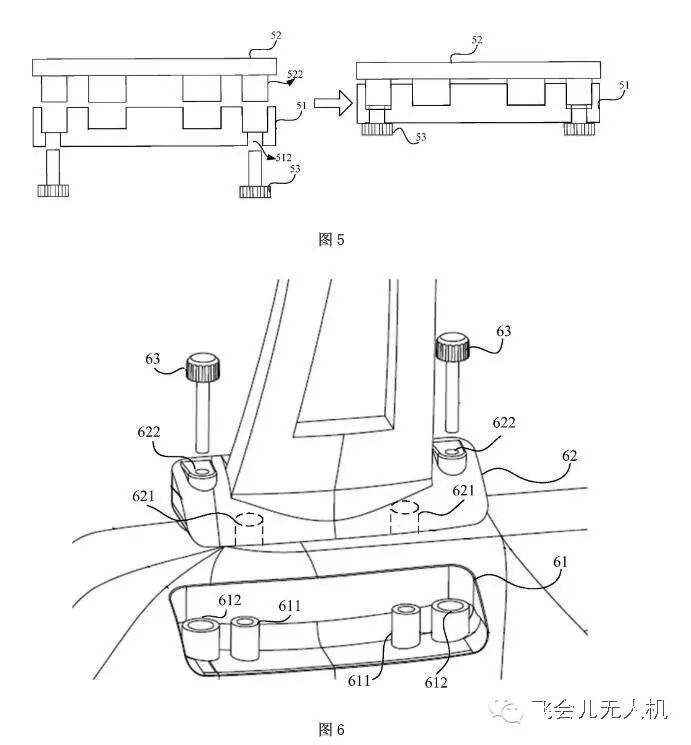 52
522
51
512
53
52
51
53
图 5
63
63
622
622
62
621
621
61
612
611
611
612
飞会儿无人机
图 6