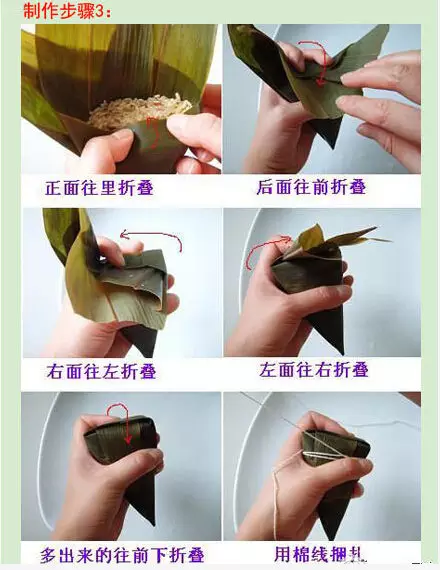 制作步骤3：

正面往里折叠

后面往前折叠

右面往左折叠

左面往右折叠

多出来的往前下折叠

用棉线捆扎