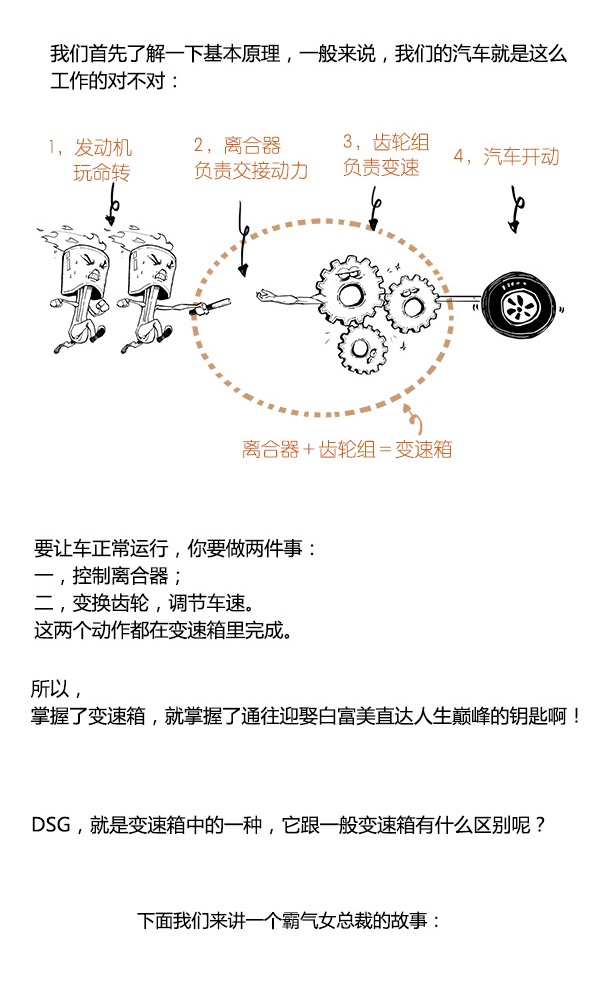 我们首先了解一下基本原理，一般来说，我们的汽车就是这么工作的对不对：

1，发动机玩命转

2，离合器负责交接动力

3，齿轮组负责变速

4，汽车开动

离合器＋齿轮组＝变速箱

要让车正常运行，你要做两件事：
一，控制离合器；
二，变换齿轮，调节车速。
这两个动作都在变速箱里完成。

所以，
掌握了变速箱，就掌握了通往迎娶白富美直达人生巅峰的钥匙啊！

DSG，就是变速箱中的一种，它跟一般变速箱有什么区别呢？

下面我们来讲一个霸气女总裁的故事：