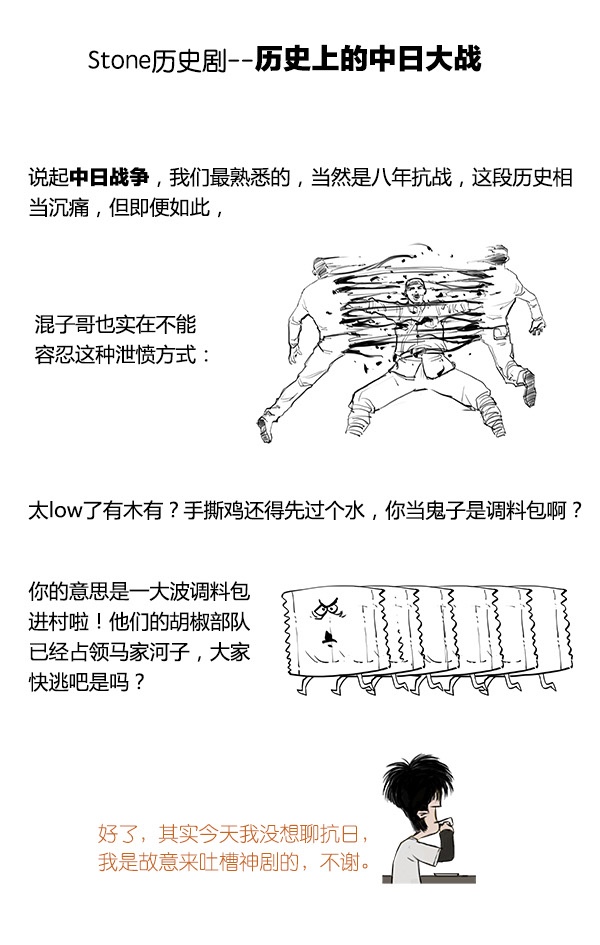 Stone历史剧--历史上的中日大战

说起中日战争，我们最熟悉的，当然是八年抗战，这段历史相当沉痛，但即便如此，

混子哥也实在不能容忍这种泄愤方式：

太low了有木有？手撕鸡还得先过个水，你当鬼子是调料包啊？

你的意思是一大波调料包进村啦！他们的胡椒部队已经占领马家河子，大家快逃吧是吗？

好了，其实今天我没想聊抗日，我是故意来吐槽神剧的，不谢。