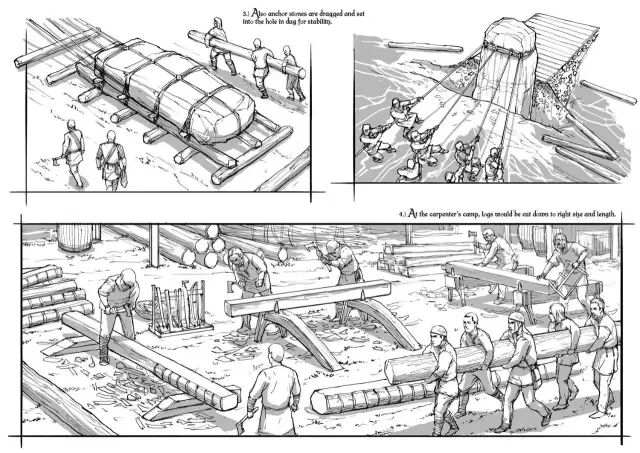 3.) Also anchor stones are dragged and set into the hole in dug for stability.

4.) At the carpenter's camp, logs would be cut down to right size and length.