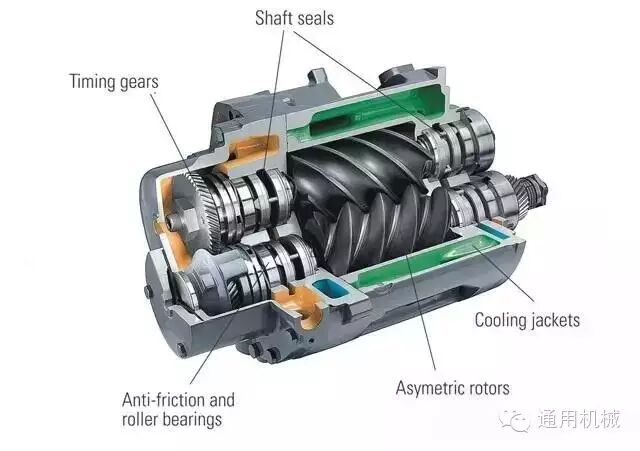 Shaft seals

Timing gears

Cooling jackets

Asymetric rotors

Anti-friction and roller bearings

通用机械