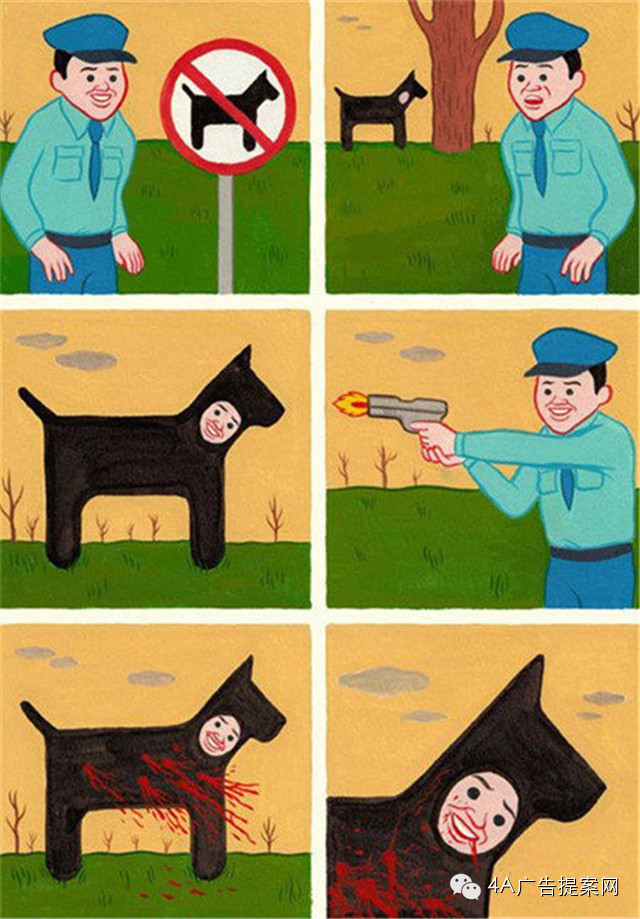 4A广告提案网