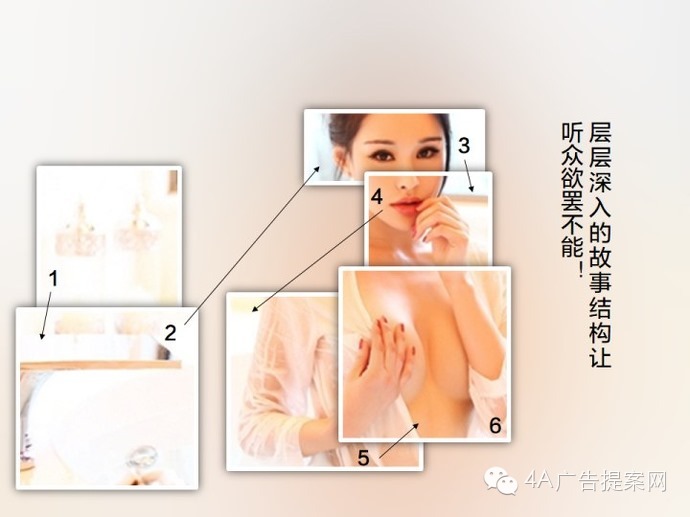 层层深入的故事结构让听众欲罢不能！

1

2

3

4

5

6

4A广告提案网