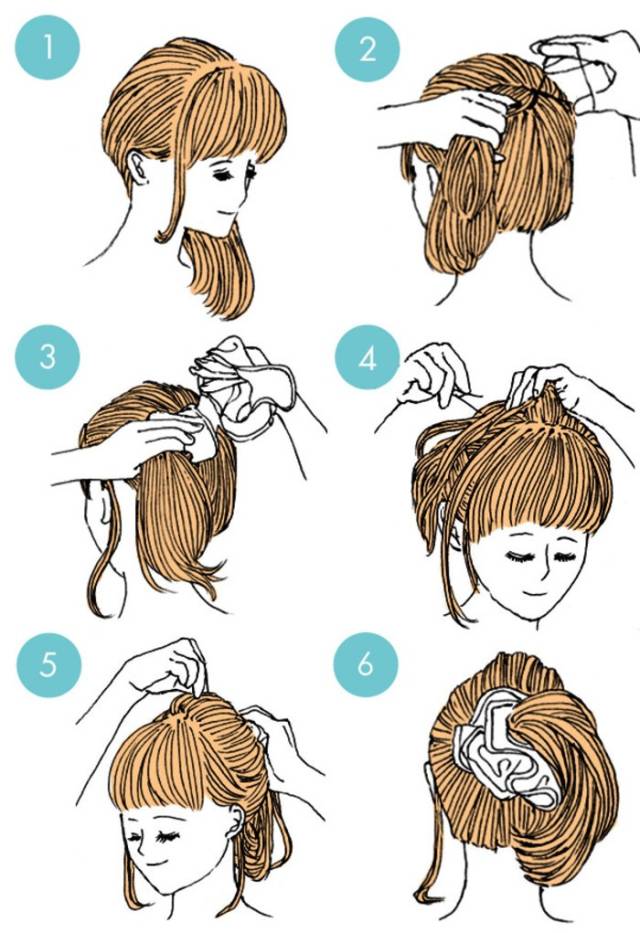 1

2

3

4

5

6