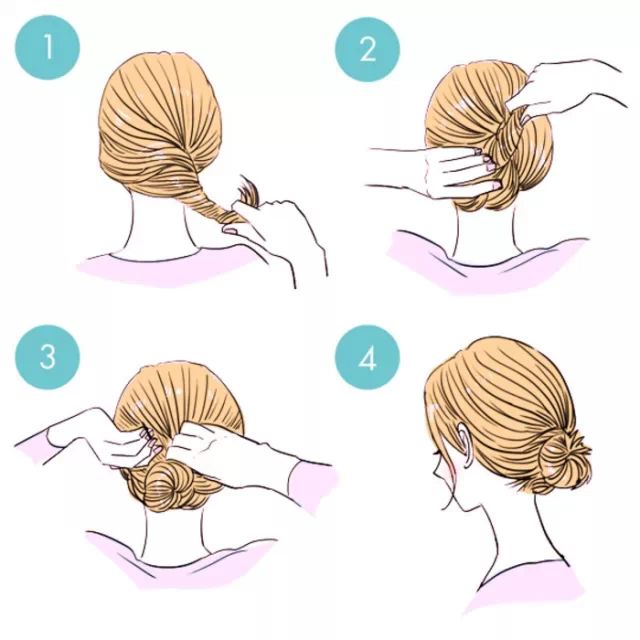 1
2
3
4