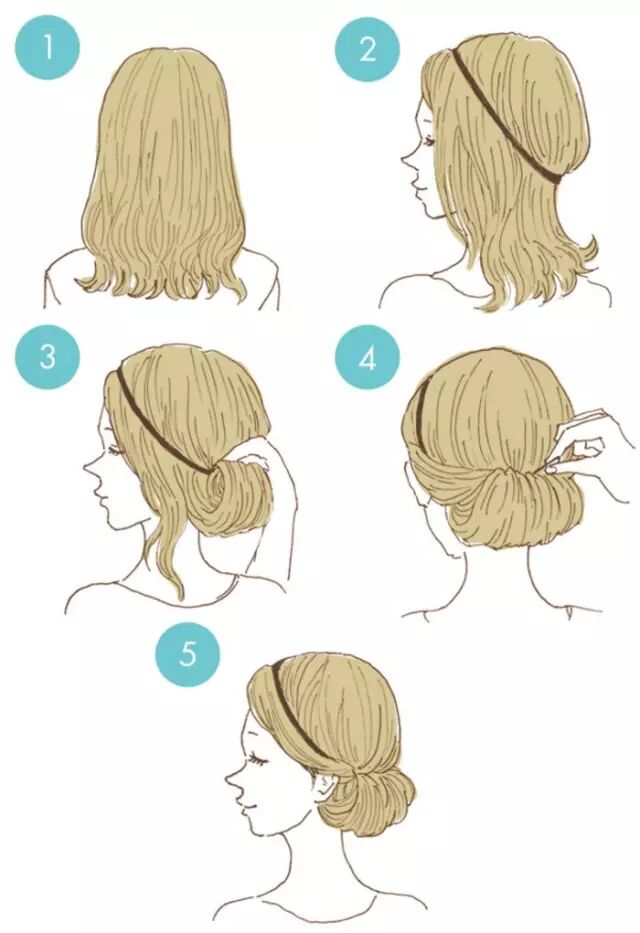 1

2

3

4

5