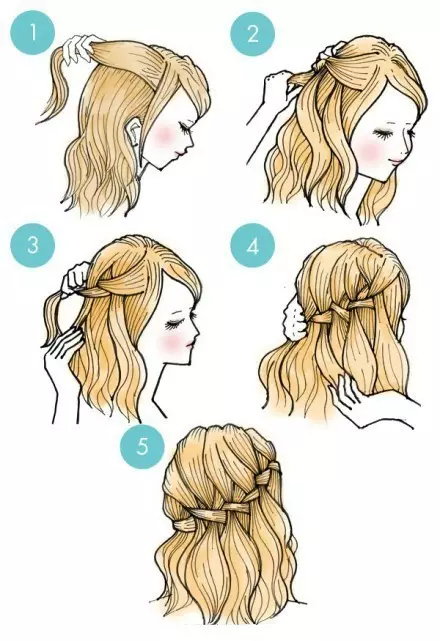 1

2

3

4

5