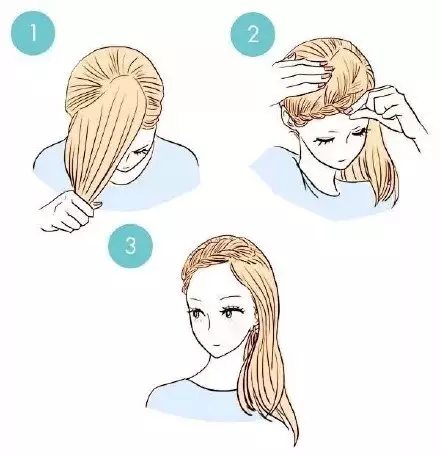 1

2

3