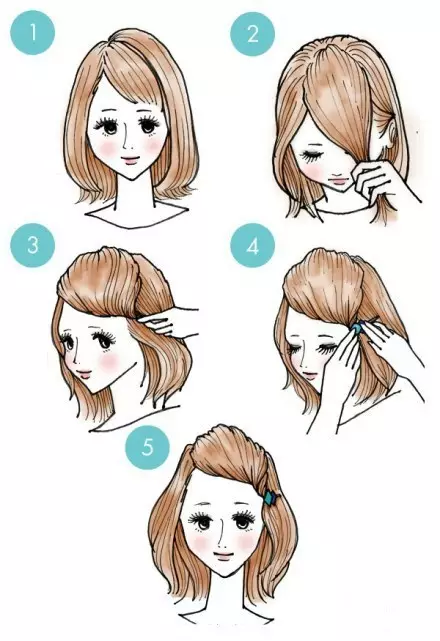 1

2

3

4

5