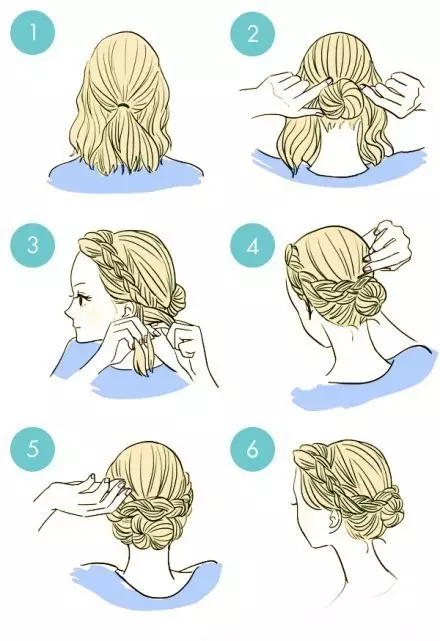 1
2
3
4
5
6