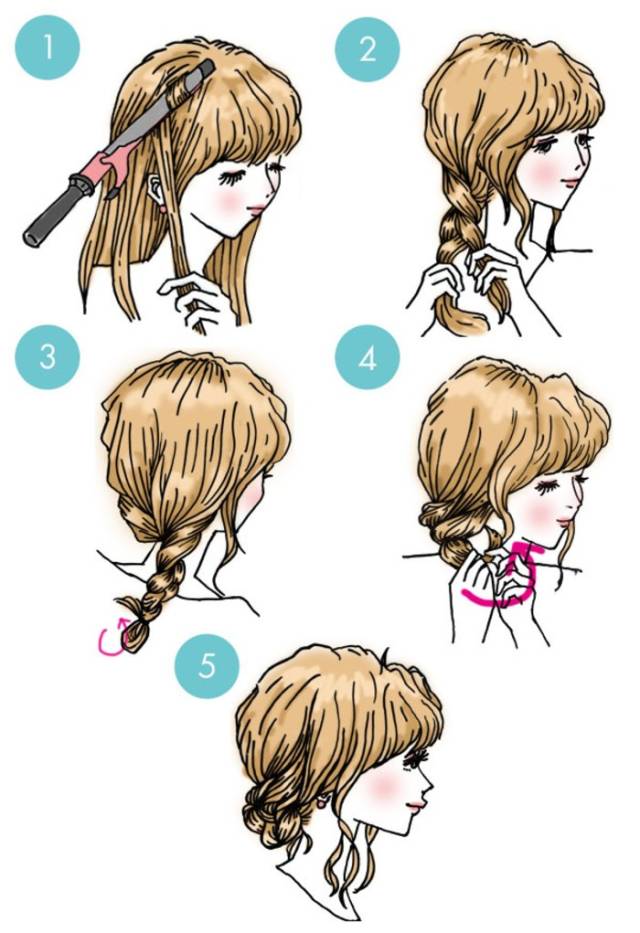 1

2

3

4

5