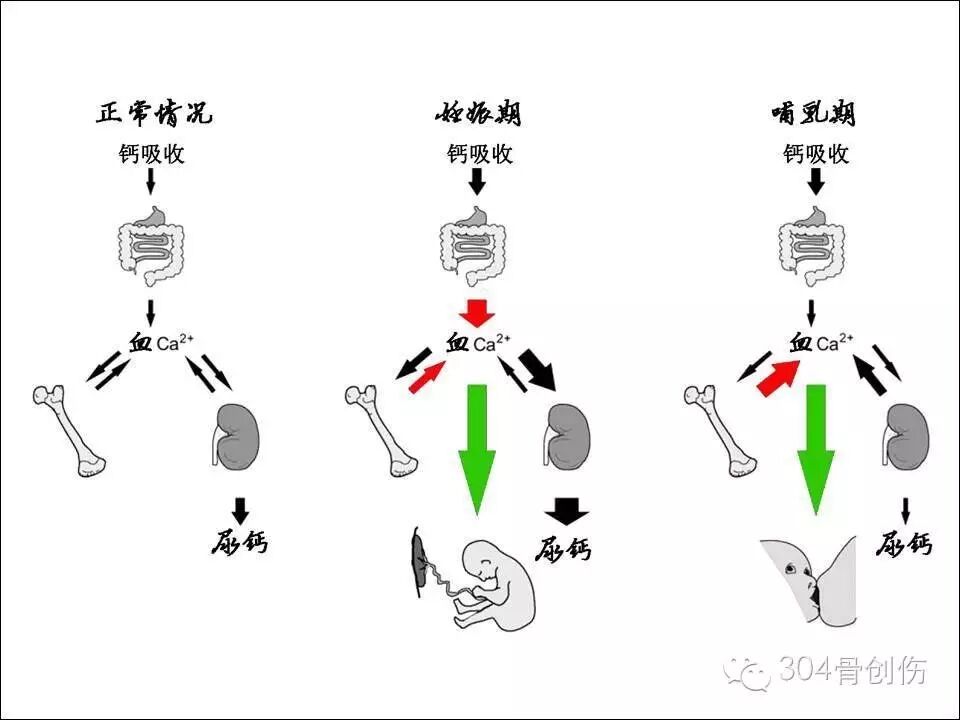 正常情况
钙吸收
血 $Ca^{2+}$
尿钙

妊娠期
钙吸收
血 $Ca^{2+}$
尿钙

哺乳期
钙吸收
血 $Ca^{2+}$
尿钙

304骨创伤