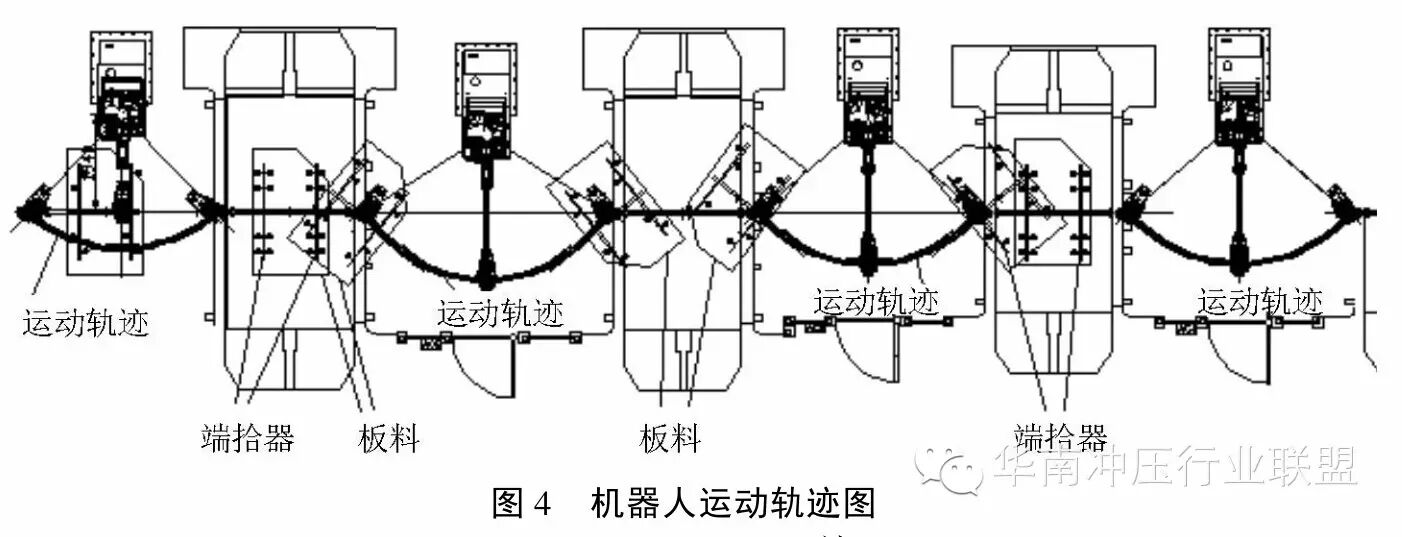 运动轨迹

运动轨迹

运动轨迹

运动轨迹

端拾器

板料

板料

端拾器

华南冲压行业联盟

图 4　机器人运动轨迹图