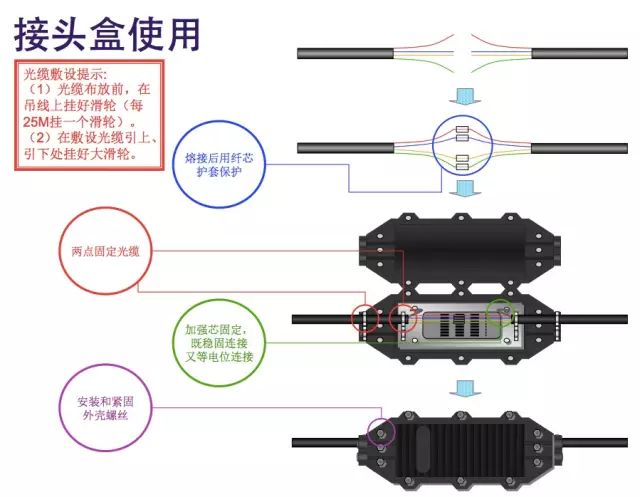 接头盒使用

光缆敷设提示:
（1）光缆布放前，在吊线上挂好滑轮（每25M挂一个滑轮）。
（2）在敷设光缆引上、引下处挂好大滑轮。

熔接后用纤芯护套保护

两点固定光缆

加强芯固定，既稳固连接又等电位连接

安装和紧固外壳螺丝