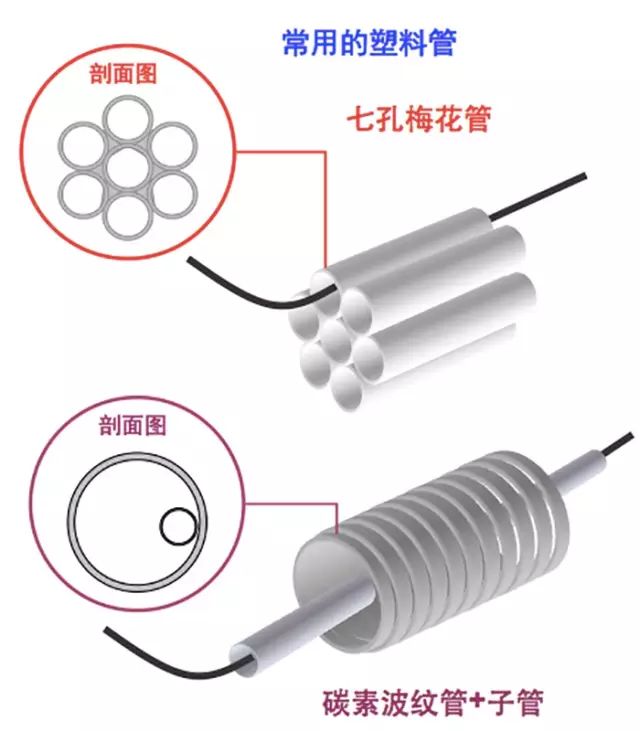 常用的塑料管

剖面图

七孔梅花管

剖面图

碳素波纹管+子管