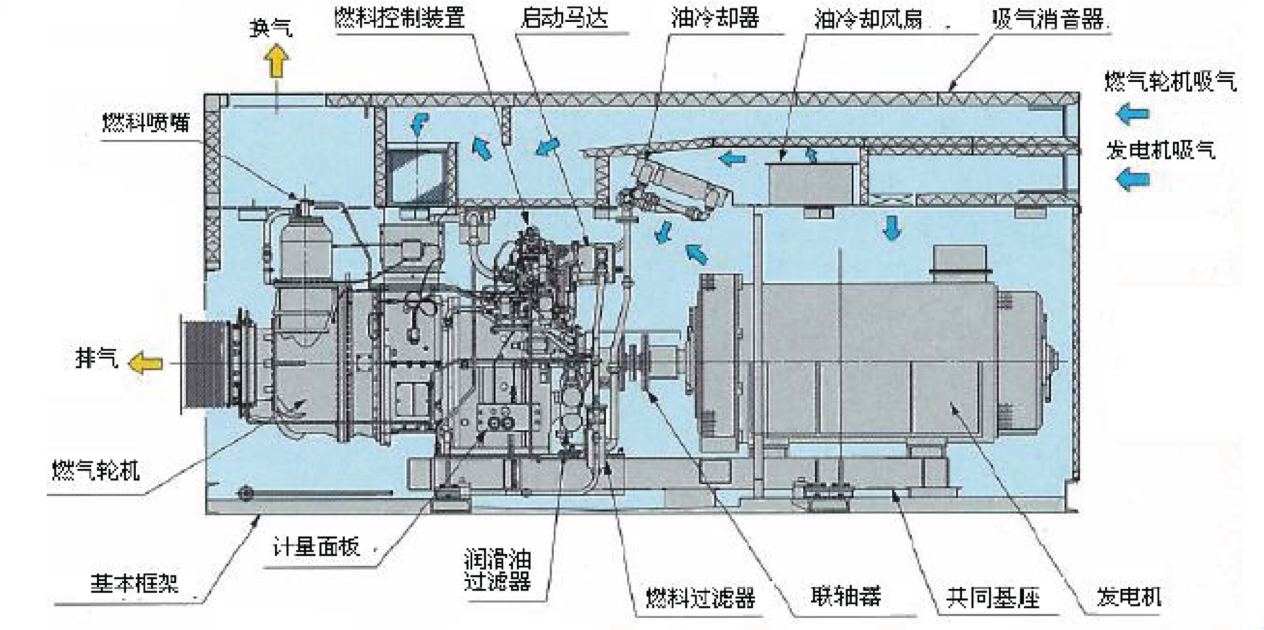 换气
燃料控制装置
启动马达
油冷却器
油冷却风扇
吸气消音器
燃气轮机吸气
发电机吸气
燃料喷嘴
排气
燃气轮机
计量面板
基本框架
润滑油过滤器
燃料过滤器
联轴器
共同基座
发电机