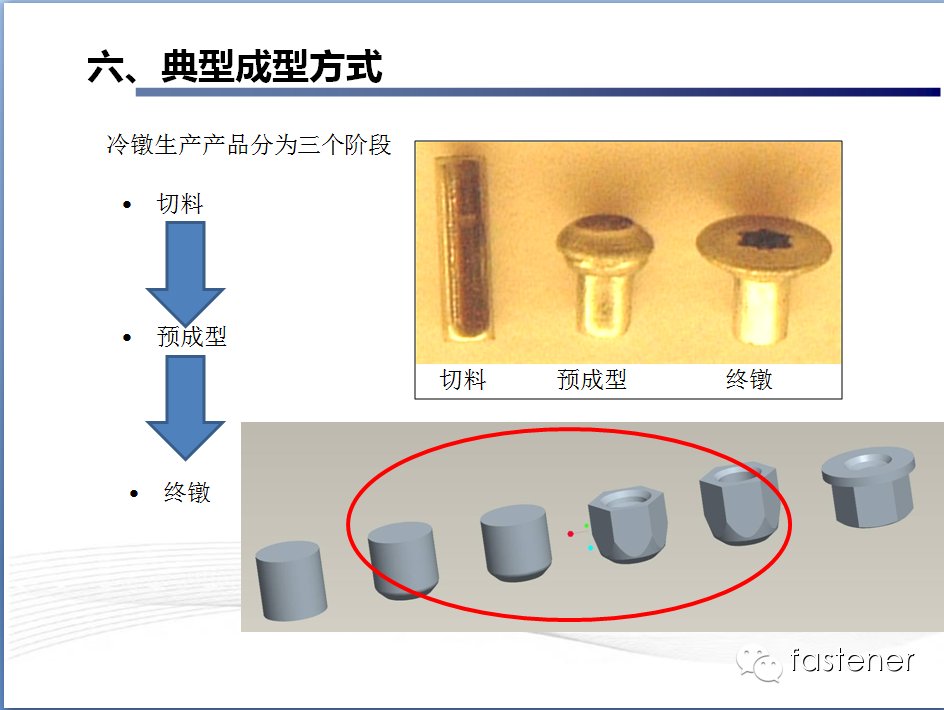 六、典型成型方式

冷镦生产产品分为三个阶段

• 切料

• 预成型

• 终镦

切料　预成型　终镦

fastener