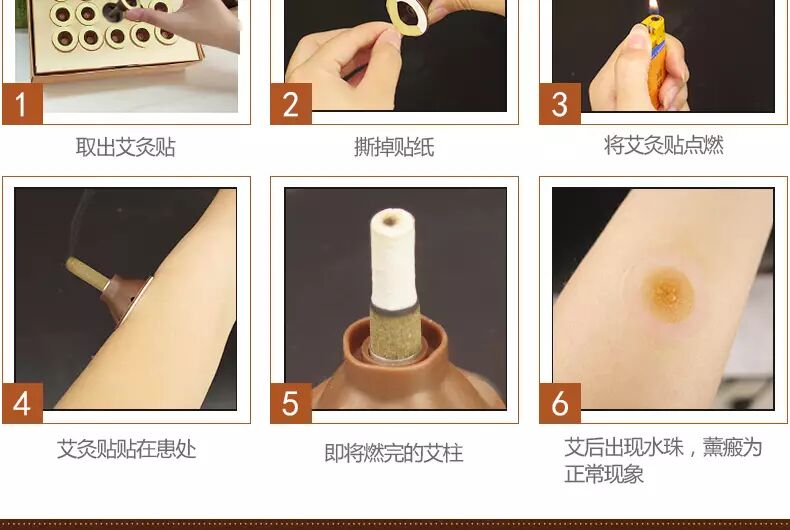 1
取出艾灸贴

2
撕掉贴纸

3
将艾灸贴点燃

4
艾灸贴贴在患处

5
即将燃完的艾柱

6
艾后出现水珠，薰瘢为正常现象