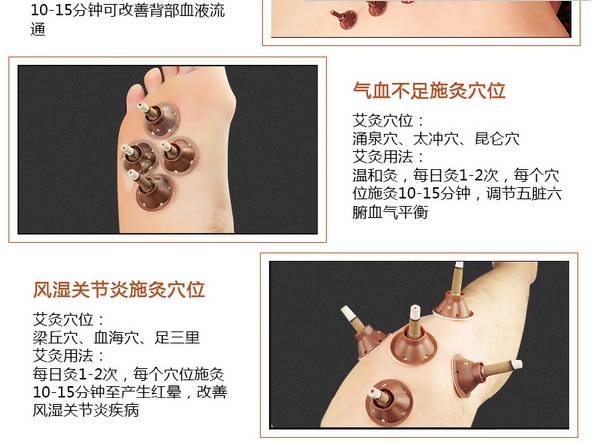 10-15分钟可改善背部血液流通

气血不足施灸穴位

艾灸穴位：
涌泉穴、太冲穴、昆仑穴
艾灸用法：
温和灸，每日灸1-2次，每个穴位施灸10-15分钟，调节五脏六腑血气平衡

风湿关节炎施灸穴位

艾灸穴位：
梁丘穴、血海穴、足三里
艾灸用法：
每日灸1-2次，每个穴位施灸10-15分钟至产生红晕，改善风湿关节炎疾病