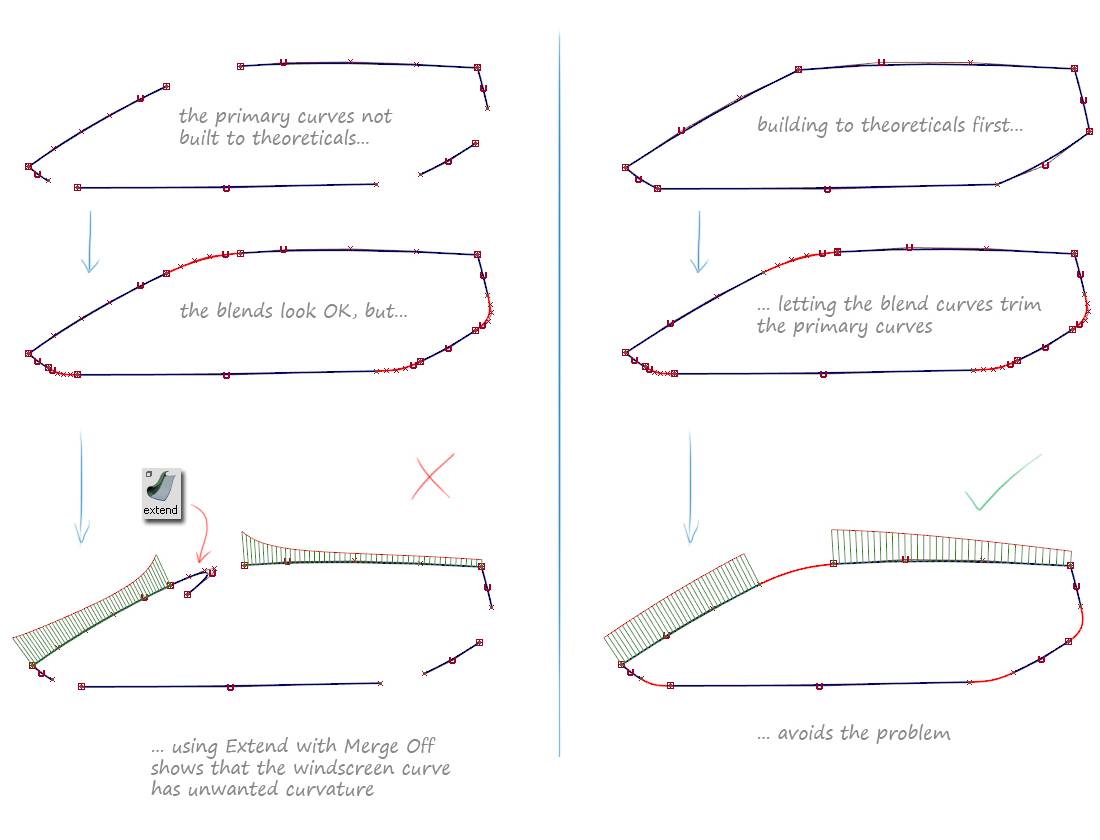 the primary curves not built to theoreticals...

the blends look OK, but...

extend

... using Extend with Merge Off shows that the windscreen curve has unwanted curvature

building to theoreticals first...

... letting the blend curves trim the primary curves

... avoids the problem