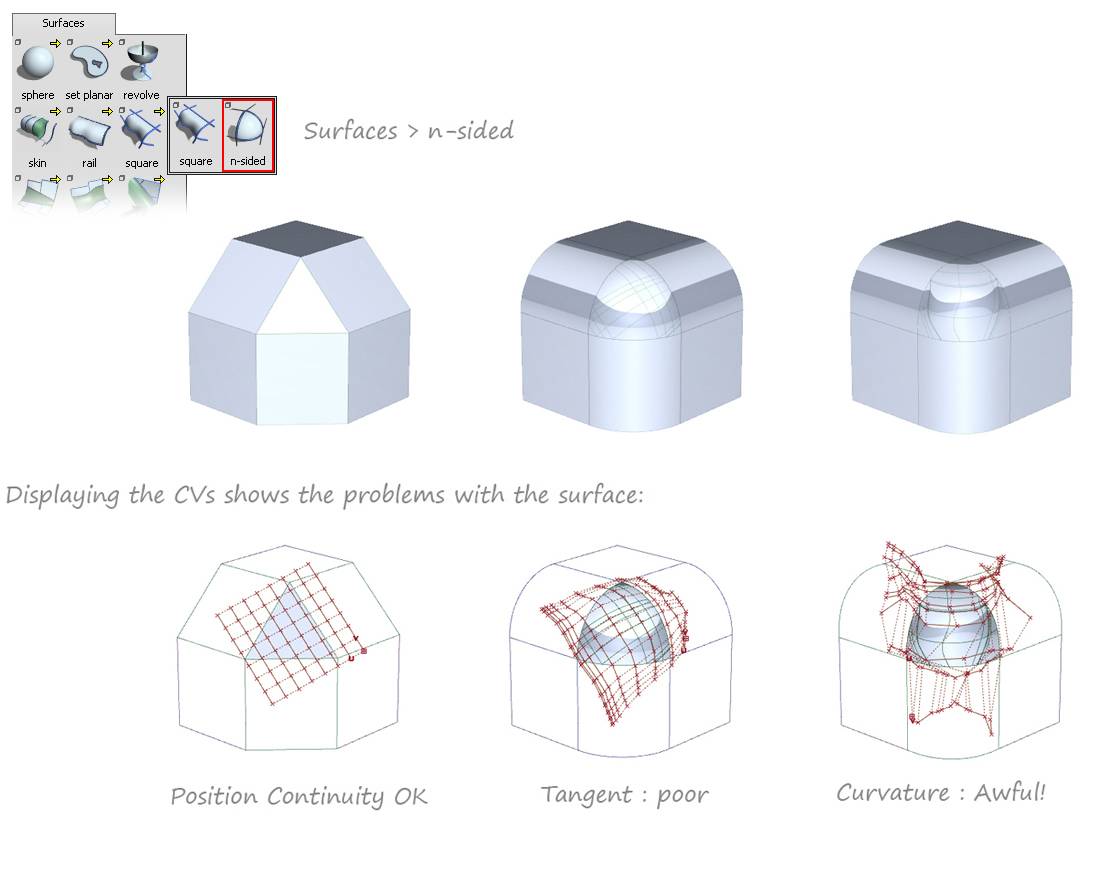 Surfaces

sphere set planar revolve

skin rail square

square n-sided

Surfaces > n-sided

Displaying the CVs shows the problems with the surface:

Position Continuity OK

Tangent : poor

Curvature : Awful!