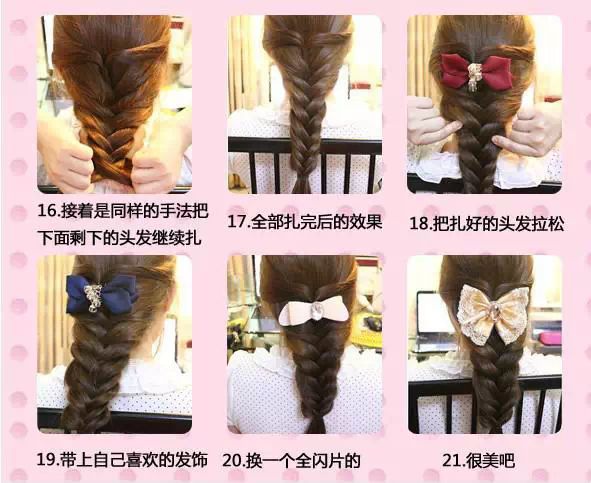 16.接着是同样的手法把下面剩下的头发继续扎

17.全部扎完后的效果

18.把扎好的头发拉松

19.带上自己喜欢的发饰

20.换一个全闪片的

21.很美吧