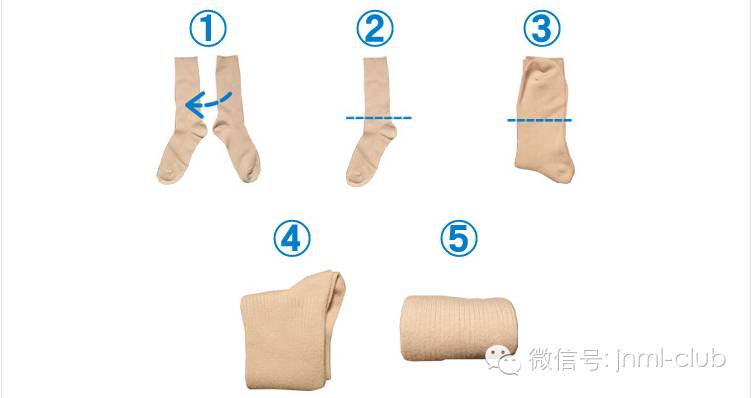 ①
②
③
④
⑤
微信号: jnml-club