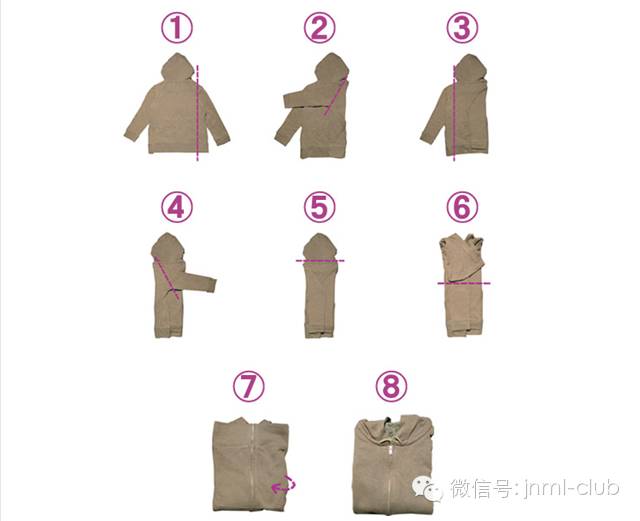 ①

②

③

④

⑤

⑥

⑦

⑧

微信号: jnml-club