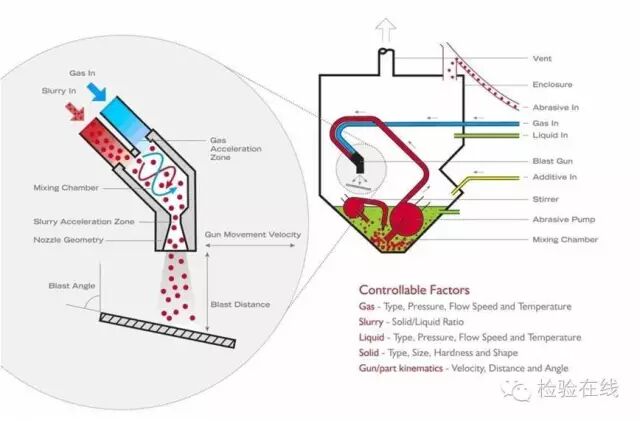 Gas In

Slurry In

Gas Acceleration Zone

Mixing Chamber

Slurry Acceleration Zone

Nozzle Geometry

Gun Movement Velocity

Blast Angle

Blast Distance

Vent

Enclosure

Abrasive In

Gas In

Liquid In

Blast Gun

Additive In

Stirrer

Abrasive Pump

Mixing Chamber

Controllable Factors

Gas - Type, Pressure, Flow Speed and Temperature

Slurry - Solid/Liquid Ratio

Liquid - Type, Pressure, Flow Speed and Temperature

Solid - Type, Size, Hardness and Shape

Gun/part kinematics - Velocity, Distance and Angle

检验在线