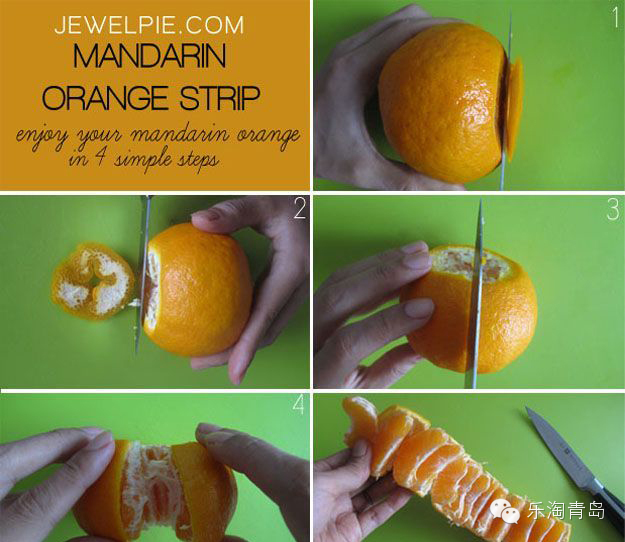 JEWELPIE.COM
MANDARIN
ORANGE STRIP

enjoy your mandarin orange in 4 simple steps

1

2

3

4

乐淘青岛