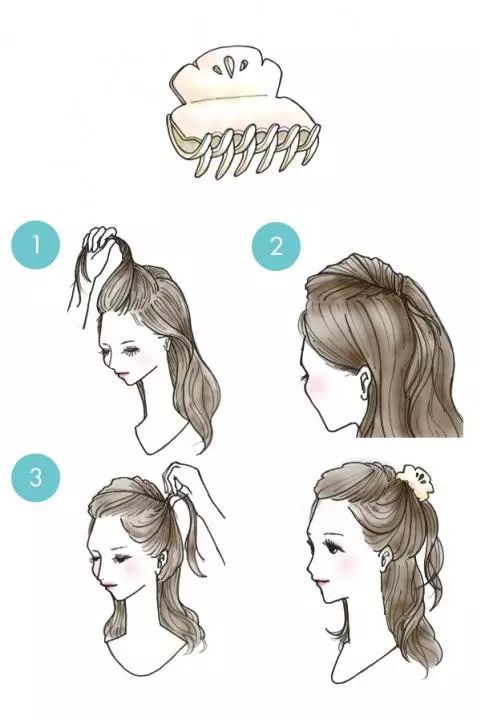 1

2

3