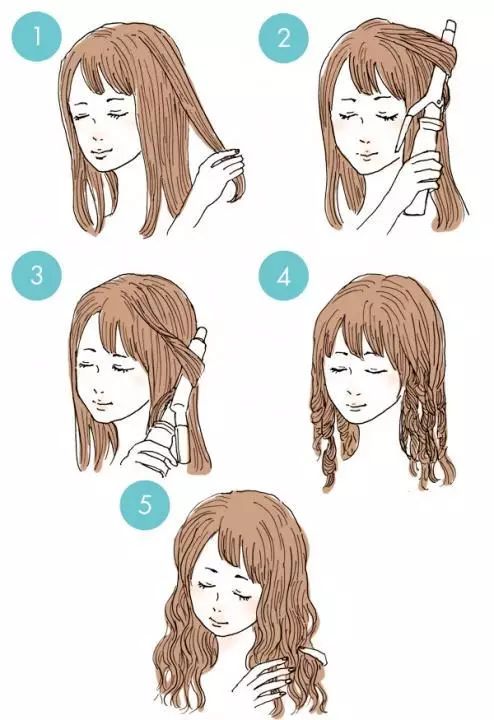 1

2

3

4

5