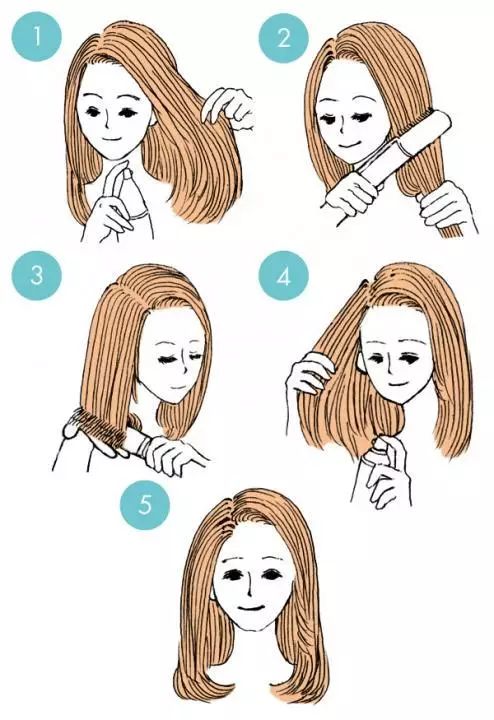 1

2

3

4

5