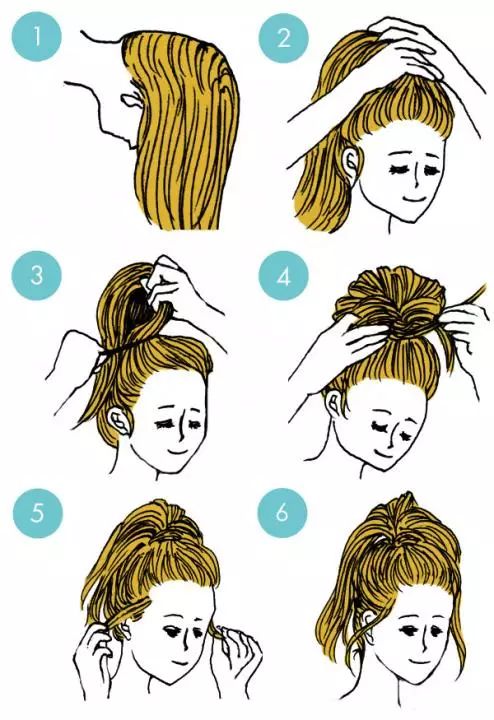 1

2

3

4

5

6