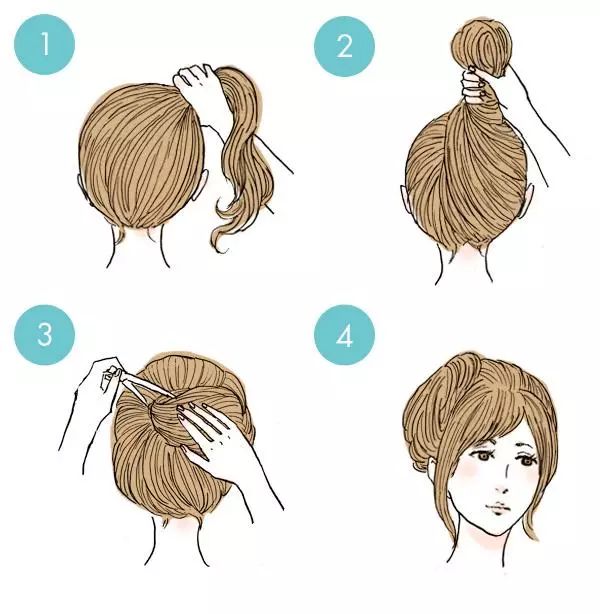 1

2

3

4