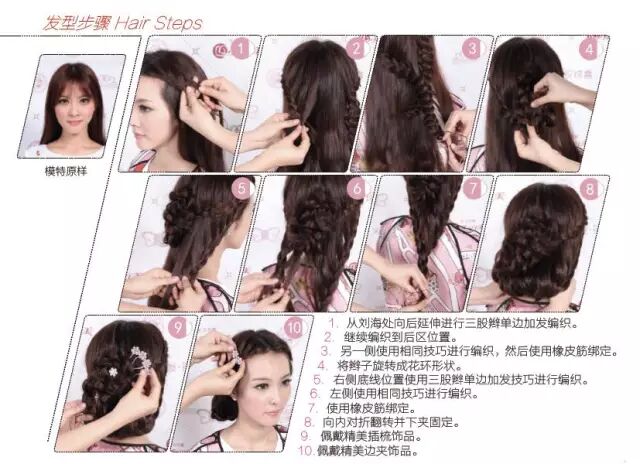 发型步骤 Hair Steps

模特原样

1

2

3

4

5

6

7

8

9

10

1. 从刘海处向后延伸进行三股辫单边加发编织。
2. 继续编织到后区位置。
3. 另一侧使用相同技巧进行编织，然后使用橡皮筋绑定。
4. 将辫子旋转成花环形状。
5. 右侧底线位置使用三股辫单边加发技巧进行编织。
6. 左侧使用相同技巧进行编织。
7. 使用橡皮筋绑定。
8. 向内对折翻转并下夹固定。
9. 佩戴精美插梳饰品。
10. 佩戴精美边夹饰品。