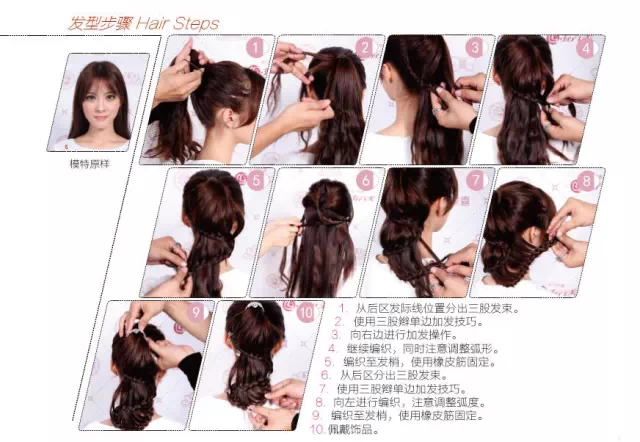 发型步骤 Hair Steps

模特原样

1

2

3

4

5

6

7

8

9

10

1. 从后区发际线位置分出三股发束。
2. 使用三股辫单边加发技巧。
3. 向右边进行加发操作。
4. 继续编织，同时注意调整弧形。
5. 编织至发梢，使用橡皮筋固定。
6. 从后区分出三股发束。
7. 使用三股辫单边加发技巧。
8. 向左进行编织，注意调整弧度。
9. 编织至发梢，使用橡皮筋固定。
10. 佩戴饰品。