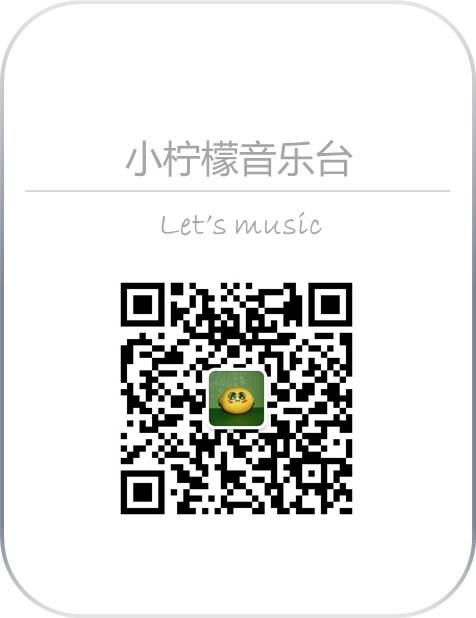 小柠檬音乐台

Let's music