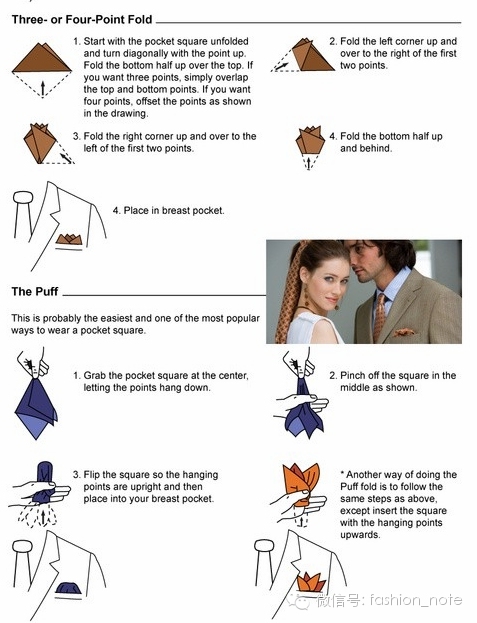 Three- or Four-Point Fold

1. Start with the pocket square unfolded and turn diagonally with the point up. Fold the bottom half up over the top. If you want three points, simply overlap the top and bottom points. If you want four points, offset the points as shown in the drawing.

2. Fold the left corner up and over to the right of the first two points.

3. Fold the right corner up and over to the left of the first two points.

4. Fold the bottom half up and behind.

4. Place in breast pocket.

The Puff

This is probably the easiest and one of the most popular ways to wear a pocket square.

1. Grab the pocket square at the center, letting the points hang down.

2. Pinch off the square in the middle as shown.

3. Flip the square so the hanging points are upright and then place into your breast pocket.

* Another way of doing the Puff fold is to follow the same steps as above, except insert the square with the hanging points upwards.

微信号: fashion_note