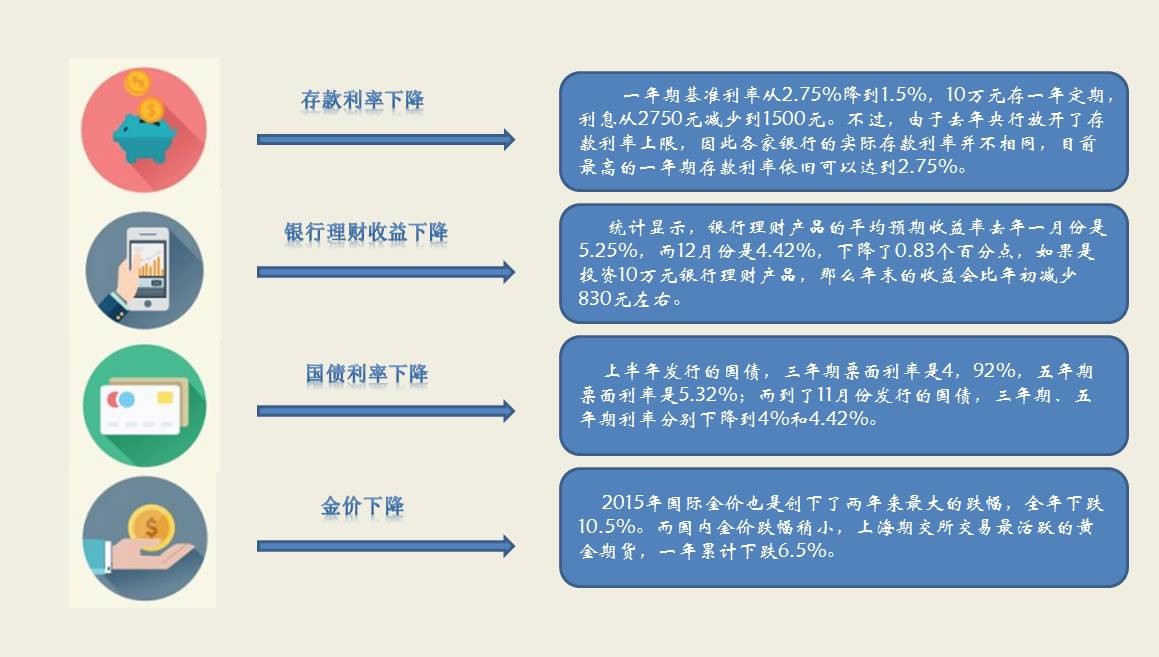 存款利率下降

一年期基准利率从2.75%降到1.5%，10万元存一年定期，利息从2750元减少到1500元。不过，由于去年央行放开了存款利率上限，因此各家银行的实际存款利率并不相同，目前最高的一年期存款利率依旧可以达到2.75%。

银行理财收益下降

统计显示，银行理财产品的平均预期收益率去年一月份是5.25%，而12月份是4.42%，下降了0.83个百分点，如果是投资10万元银行理财产品，那么年末的收益会比年初减少830元左右。

国债利率下降

上半年发行的国债，三年期票面利率是4，92%，五年期票面利率是5.32%；而到了11月份发行的国债，三年期、五年期利率分别下降到4%和4.42%。

金价下降

2015年国际金价也是创下了两年来最大的跌幅，全年下跌10.5%。而国内金价跌幅稍小，上海期交所交易最活跃的黄金期货，一年累计下跌6.5%。