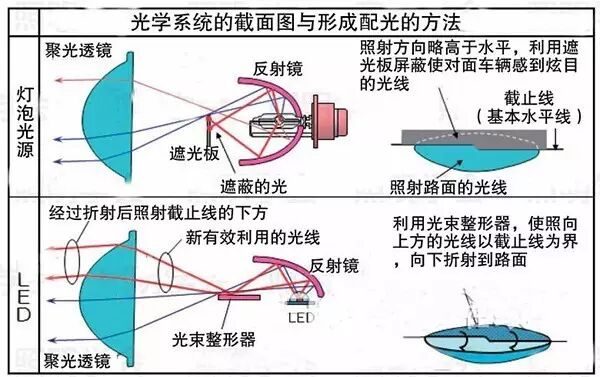 光学系统的截面图与形成配光的方法

灯泡光源

聚光透镜

反射镜

遮光板

遮蔽的光

照射方向略高于水平，利用遮光板屏蔽使对面车辆感到炫目的光线

截止线
（基本水平线）

照射路面的光线

LED

经过折射后照射截止线的下方

新有效利用的光线

反射镜

LED

光束整形器

聚光透镜

利用光束整形器，使照向上方的光线以截止线为界，向下折射到路面