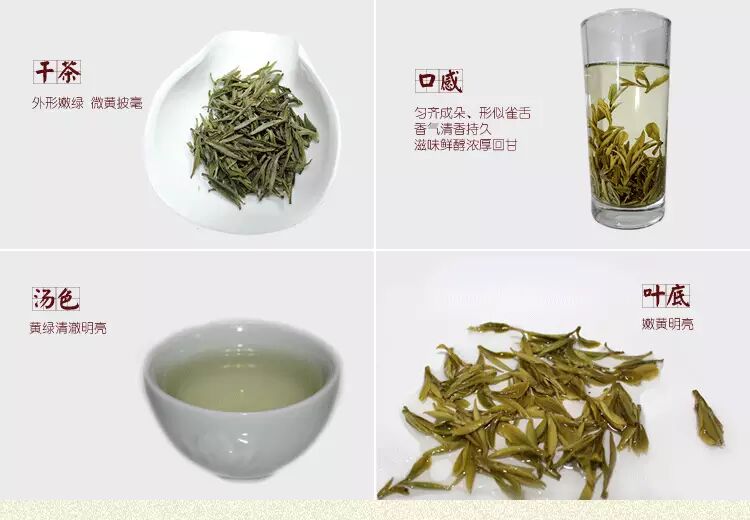 干茶
外形嫩绿 微黄披毫

口感
匀齐成朵、形似雀舌
香气清香持久
滋味鲜醇浓厚回甘

汤色
黄绿清澈明亮

叶底
嫩黄明亮