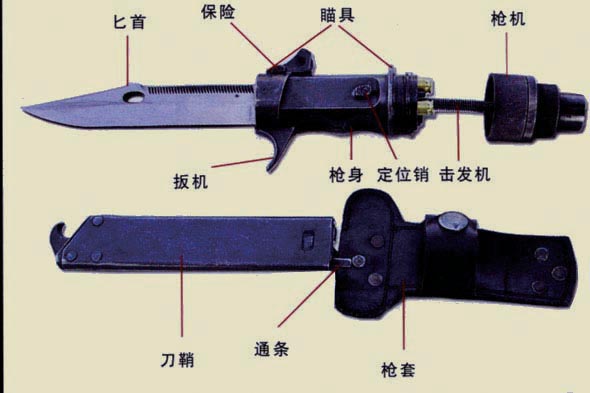 匕首
保险
瞄具
枪机
扳机
枪身
定位销
击发机
刀鞘
通条
枪套