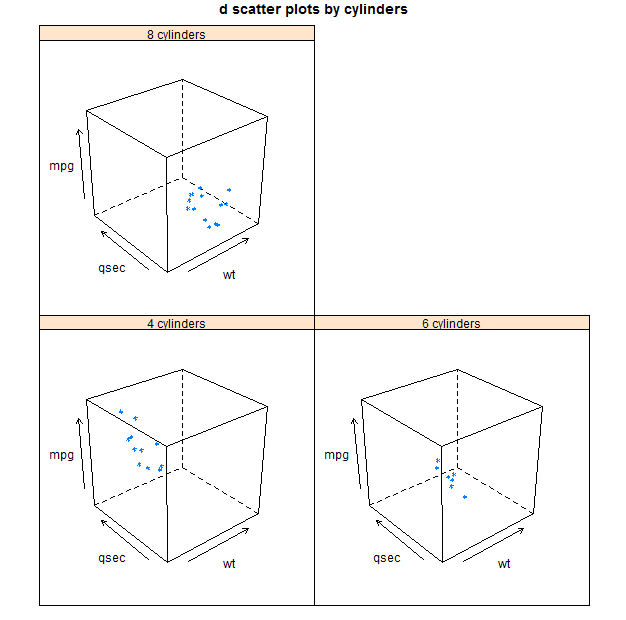 d scatter plots by cylinders

8 cylinders

mpg

qsec

wt

4 cylinders

mpg

qsec

wt

6 cylinders

mpg

qsec

wt