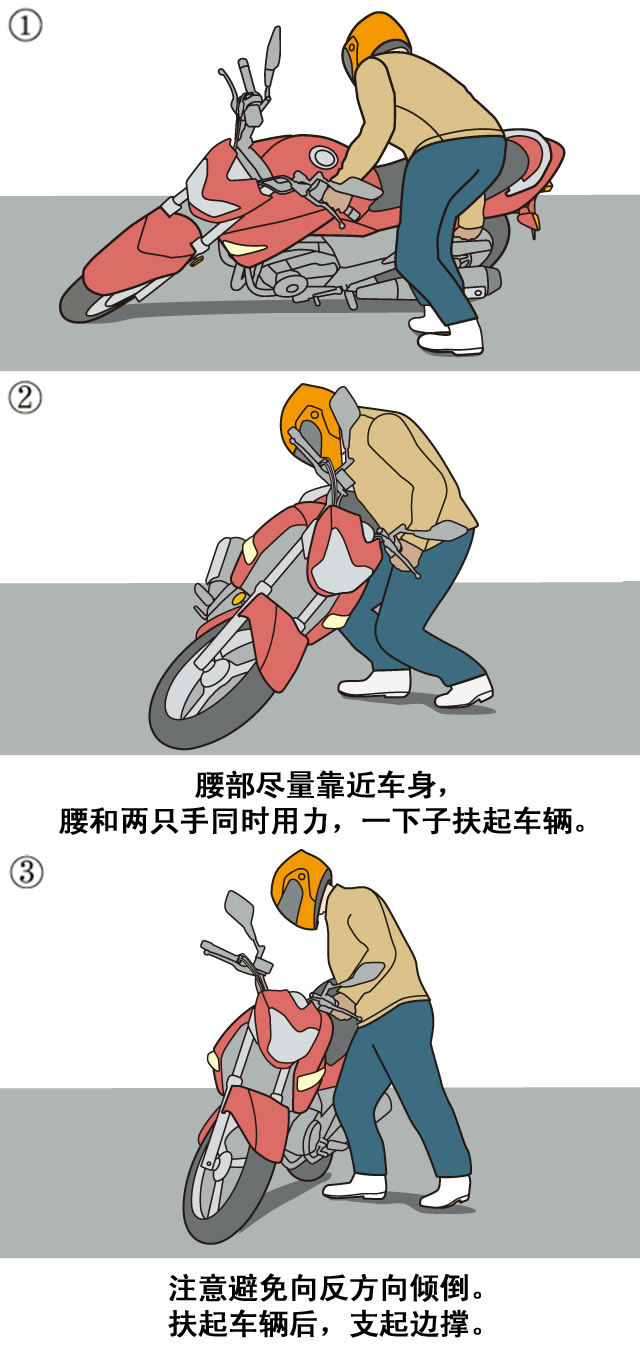 ①

②

腰部尽量靠近车身，
腰和两只手同时用力，一下子扶起车辆。

③

注意避免向反方向倾倒。
扶起车辆后，支起边撑。