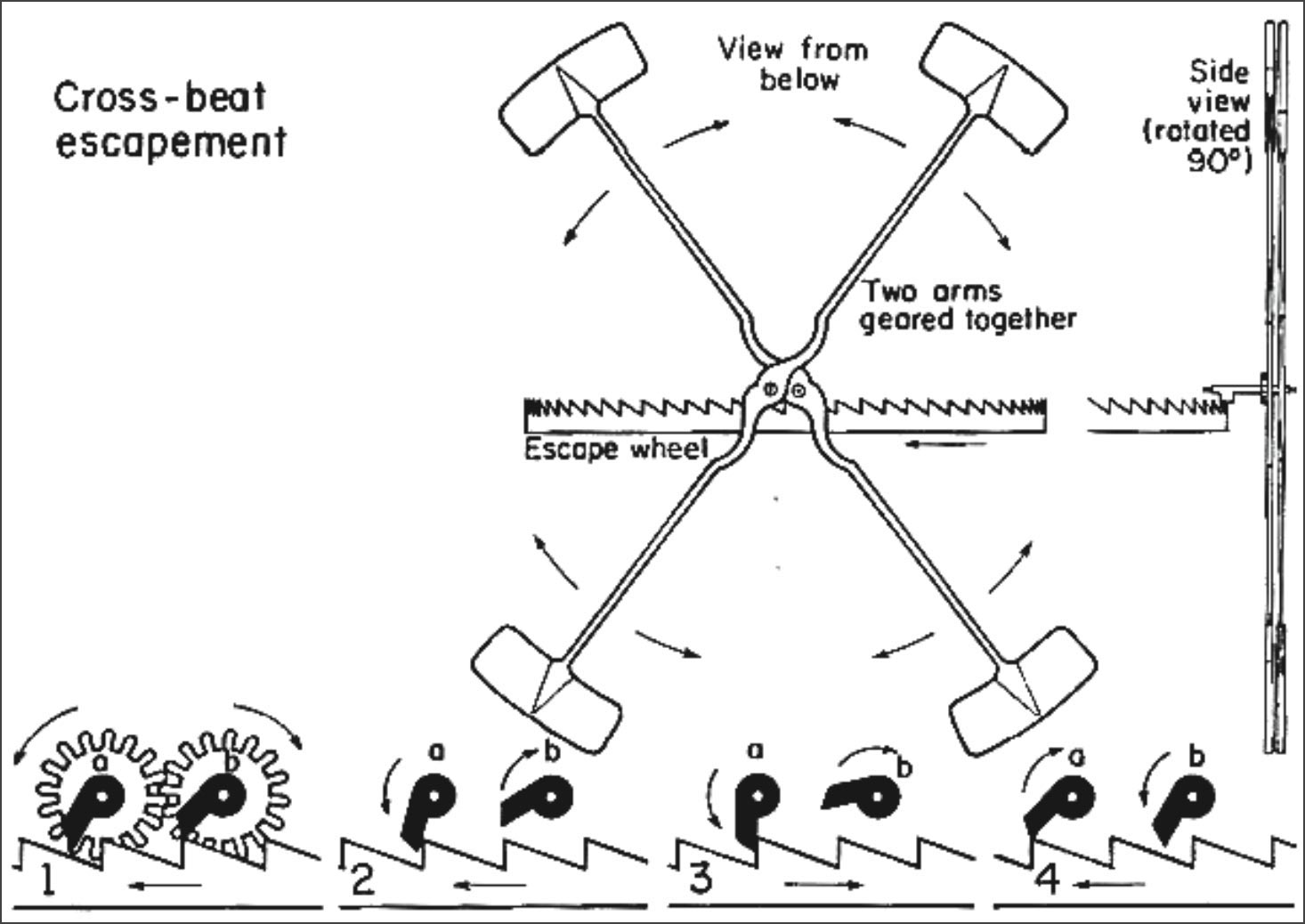 Cross-beat escapement

View from below

Side view (rotated 90°)

Two arms geared together

Escape wheel

a
b
1

a
b
2

a
b
3

a
b
4