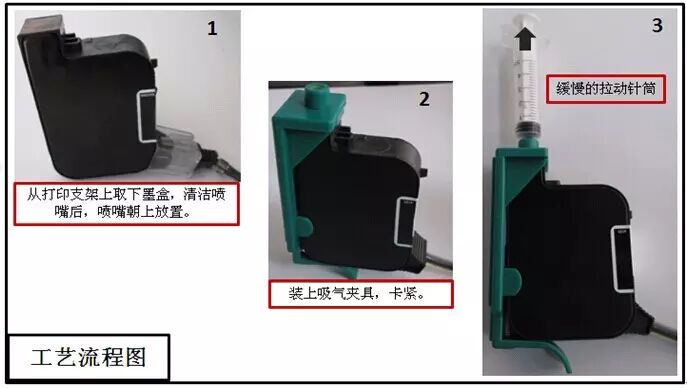 1

从打印支架上取下墨盒，清洁喷嘴后，喷嘴朝上放置。

2

装上吸气夹具，卡紧。

3

缓慢的拉动针筒

工艺流程图