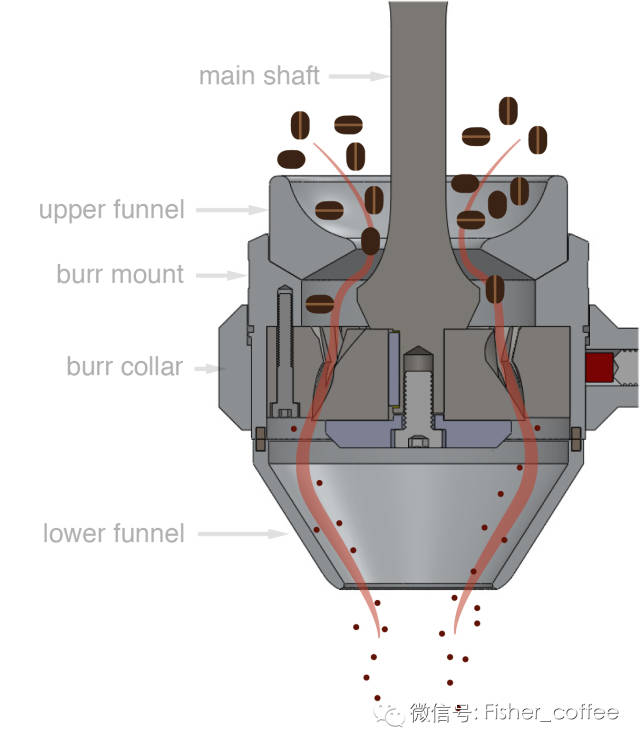 main shaft

upper funnel

burr mount

burr collar

lower funnel

微信号: Fisher_coffee