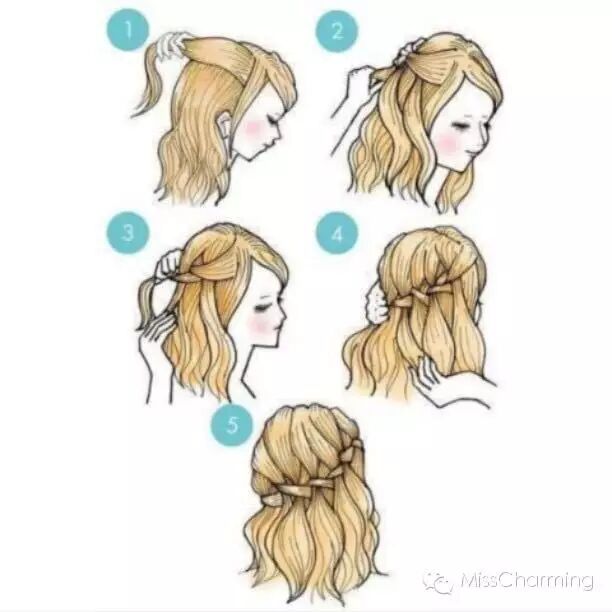 1
2
3
4
5
MissCharming